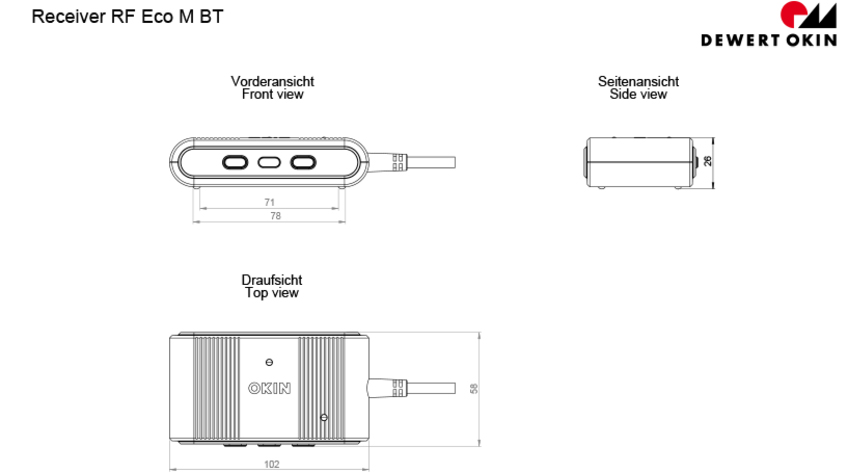 Receiver RF Eco M BT

DEWERT OKIN

Vorderansicht
Front view

71
78

Seitenansicht
Side view

26

Draufsicht
Top view

OKIN

58

102